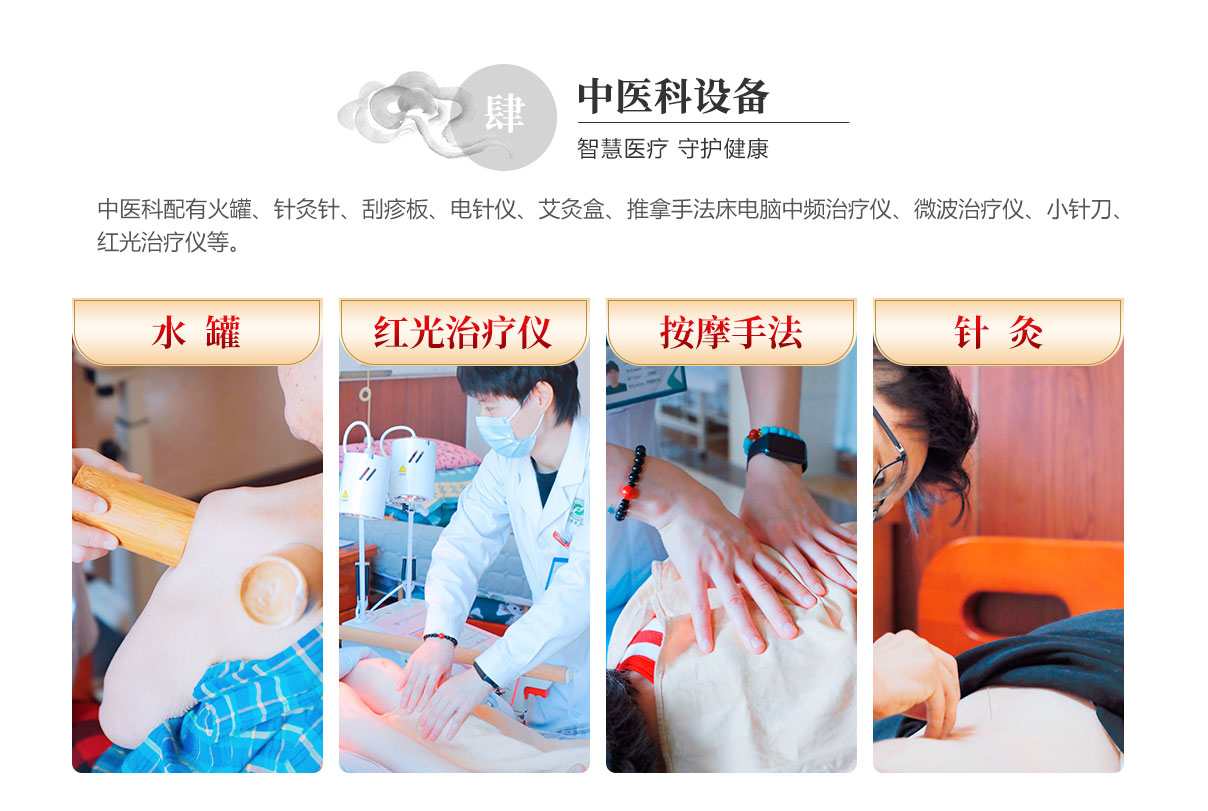 肆

中医科设备

智慧医疗 守护健康

中医科配有火罐、针灸针、刮痧板、电针仪、艾灸盒、推拿手法床电脑中频治疗仪、微波治疗仪、小针刀、红光治疗仪等。

水 罐

红光治疗仪

按摩手法

针 灸